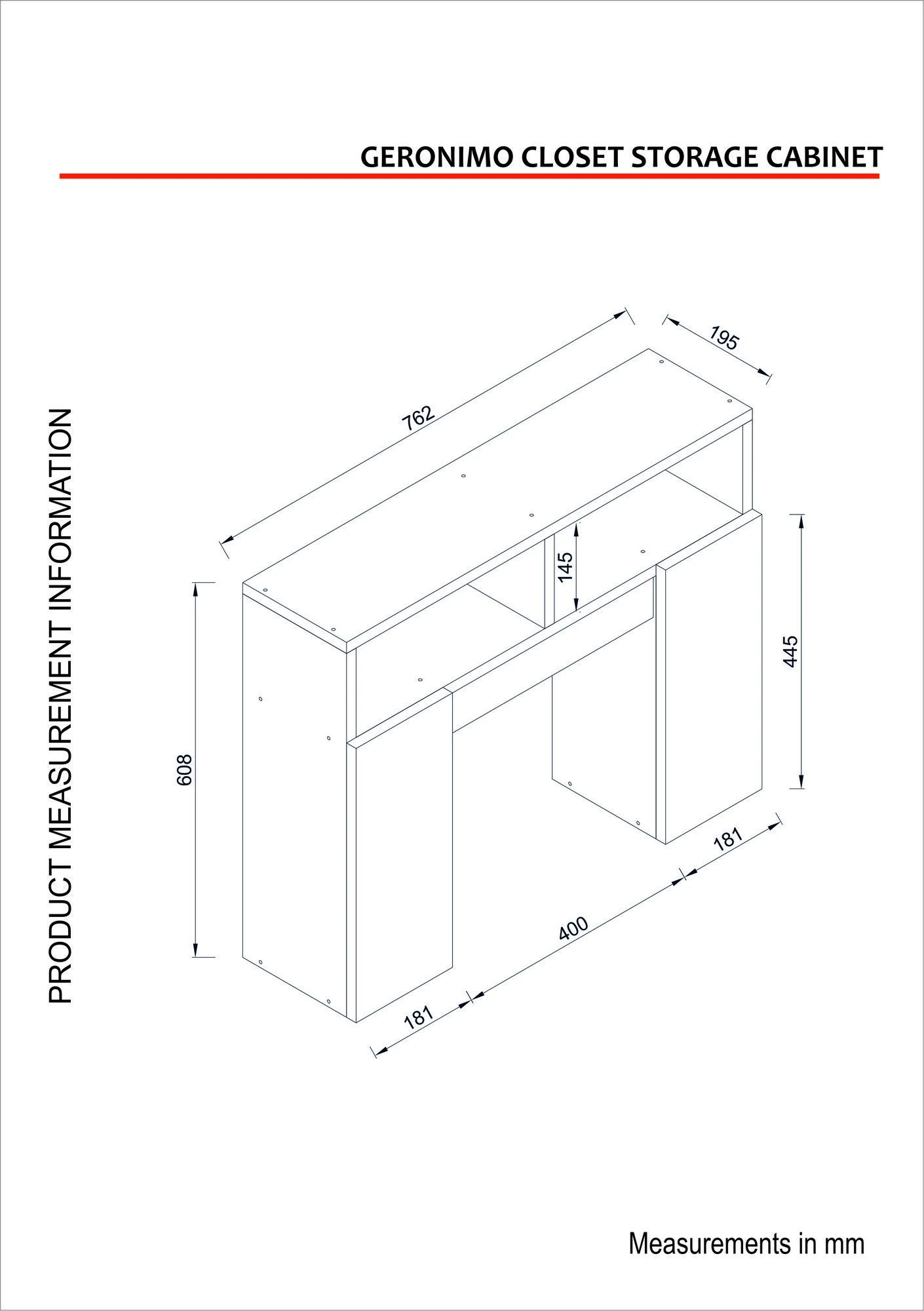 GERONIMO CLOSET STORAGE CABINET

PRODUCT MEASUREMENT INFORMATION

762

195

145

445

608

181

400

181

Measurements in mm