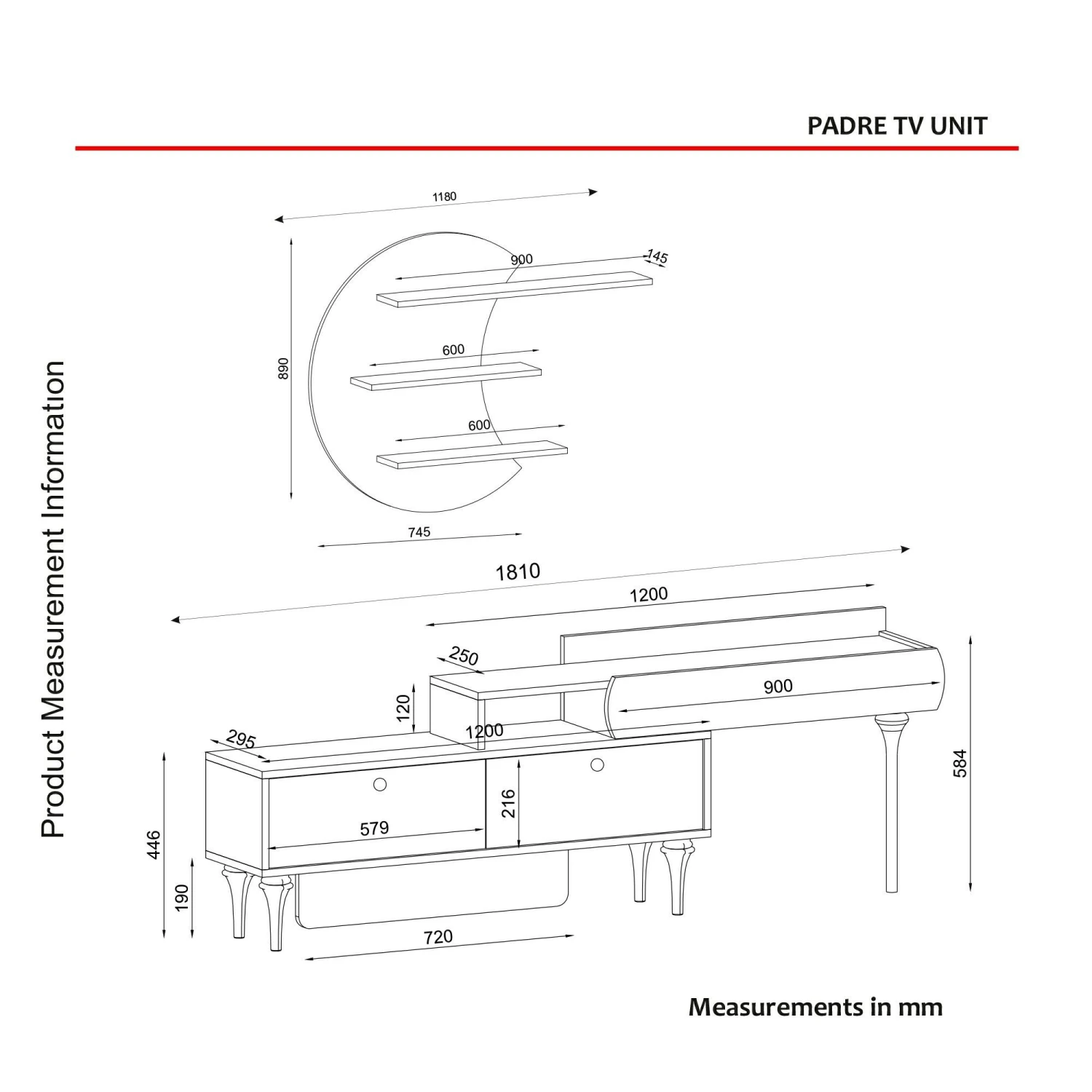 PADRE TV UNIT

Product Measurement Information

1180
900
145
890
600
600
745

1810
1200
250
900
120
1200
295
584
216
579
446
190
720

Measurements in mm