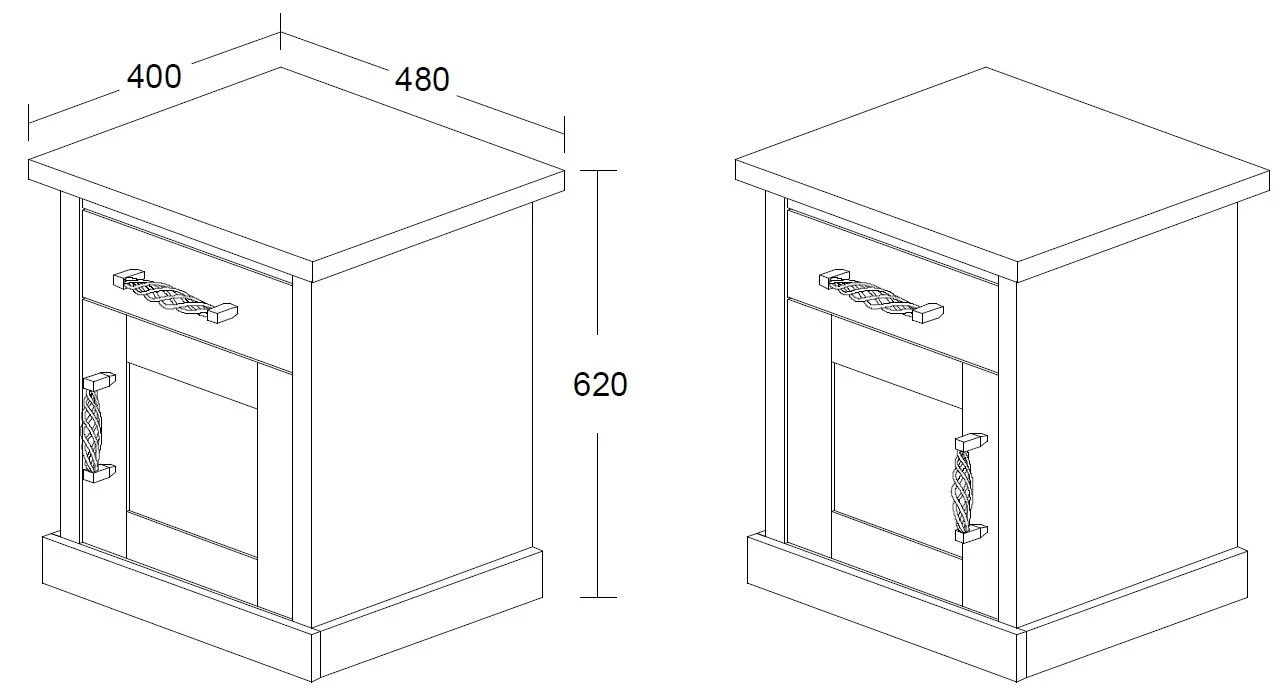 400
480
620