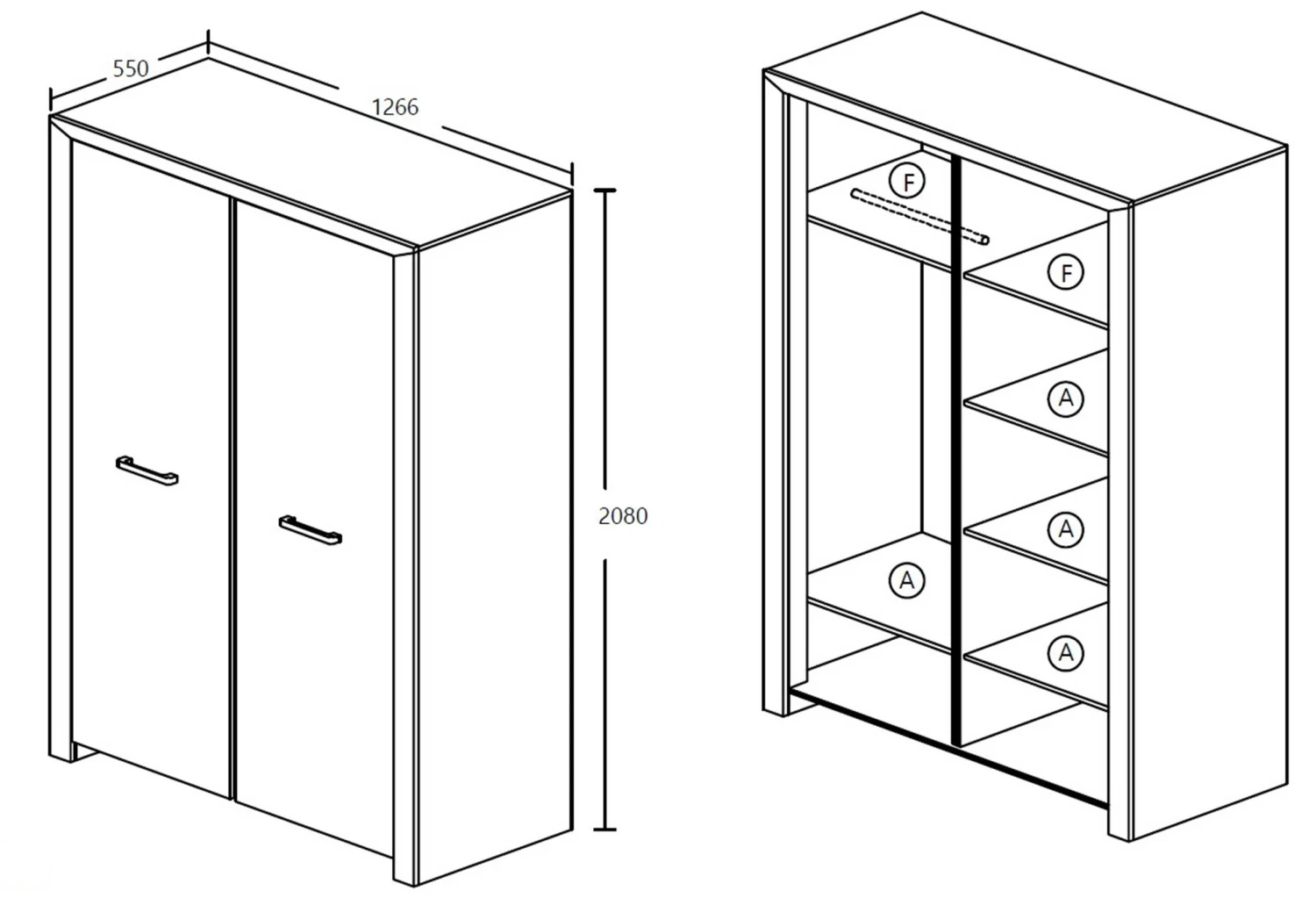 550
1266
2080
F
F
A
A
A
A