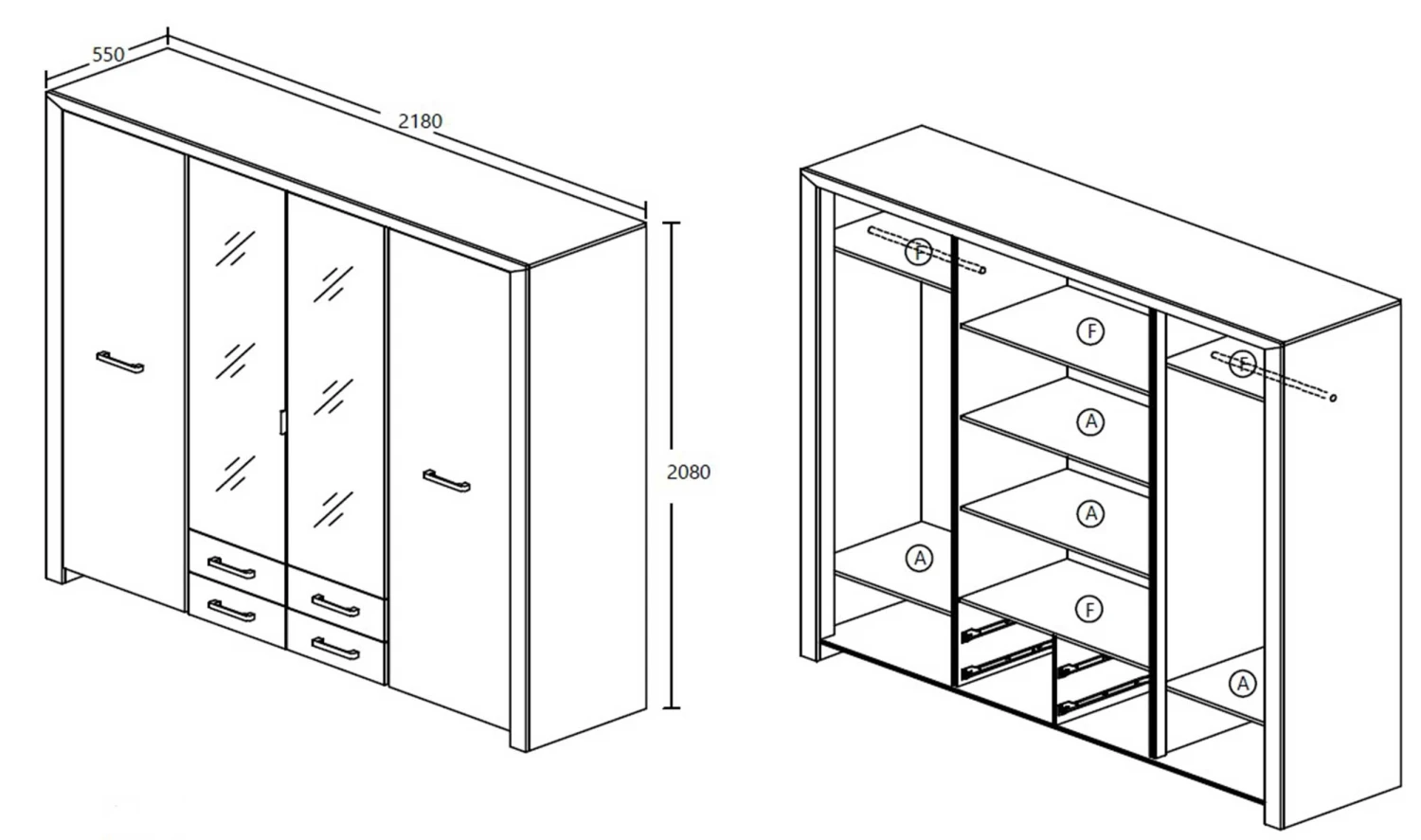 550
2180
2080
F
F
F
A
A
A
F
A