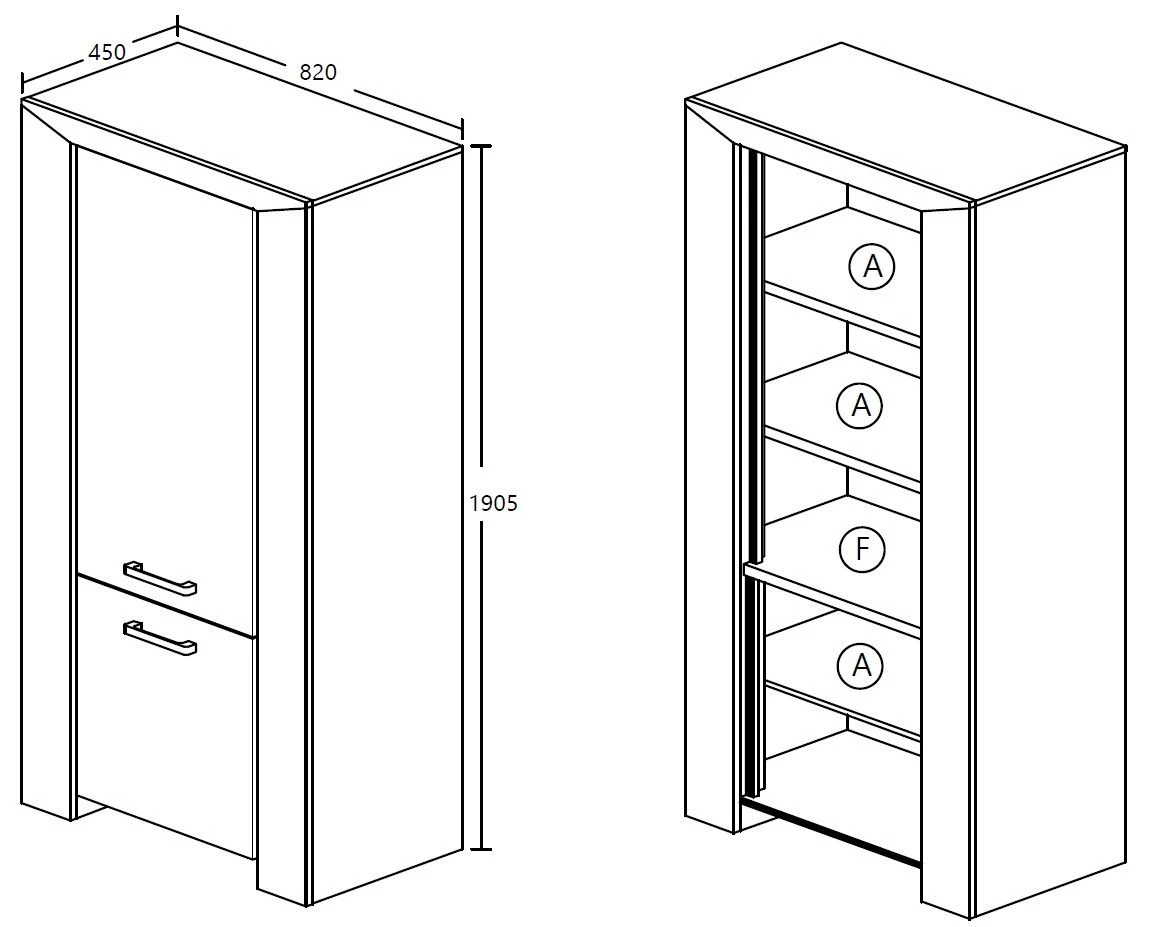 450
820
1905
A
A
F
A