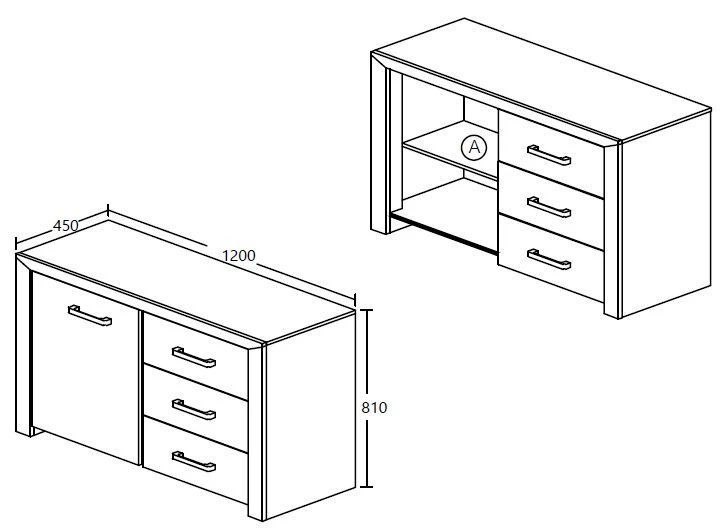 A

450

1200

810