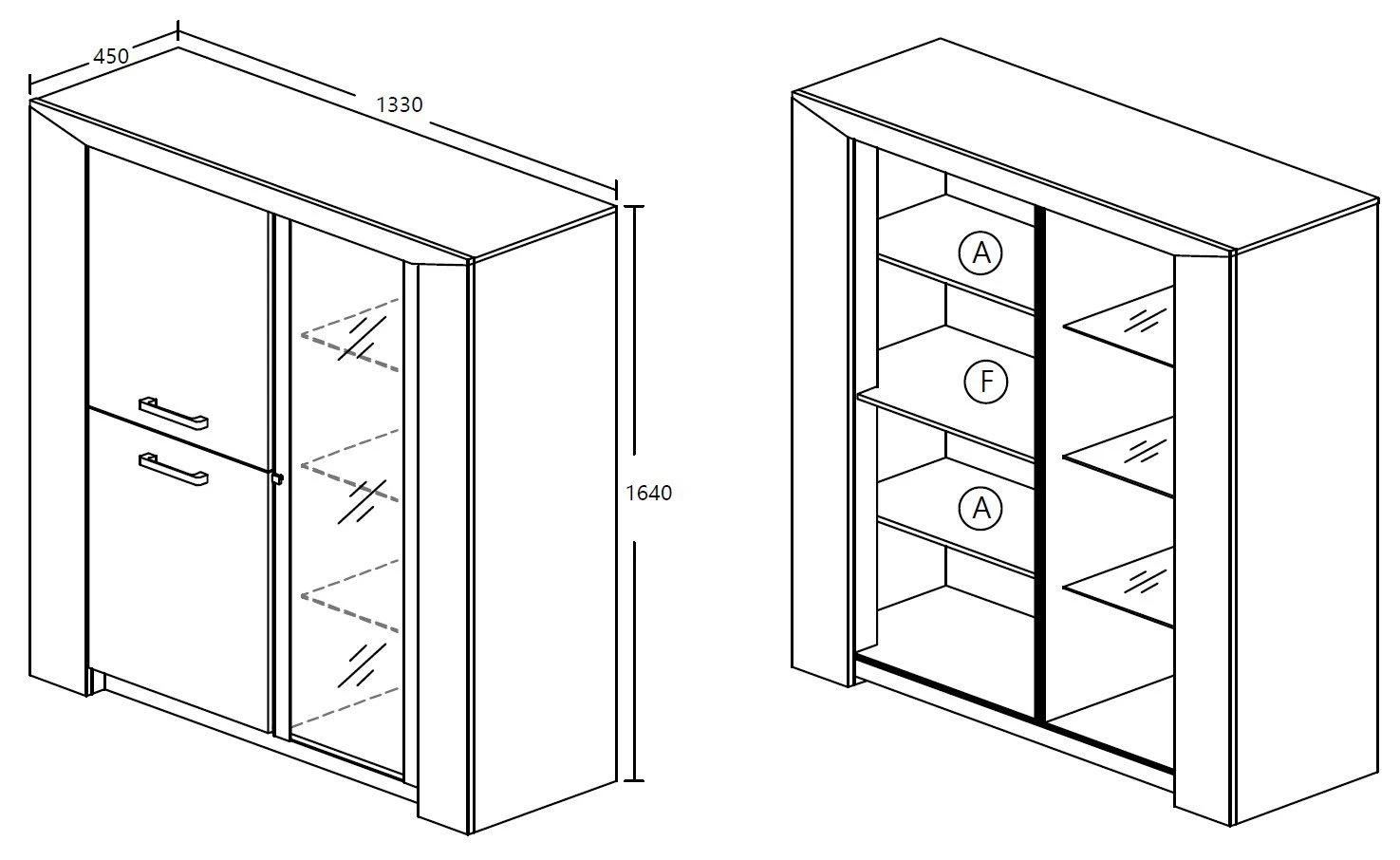 450
1330
1640
A
F
A