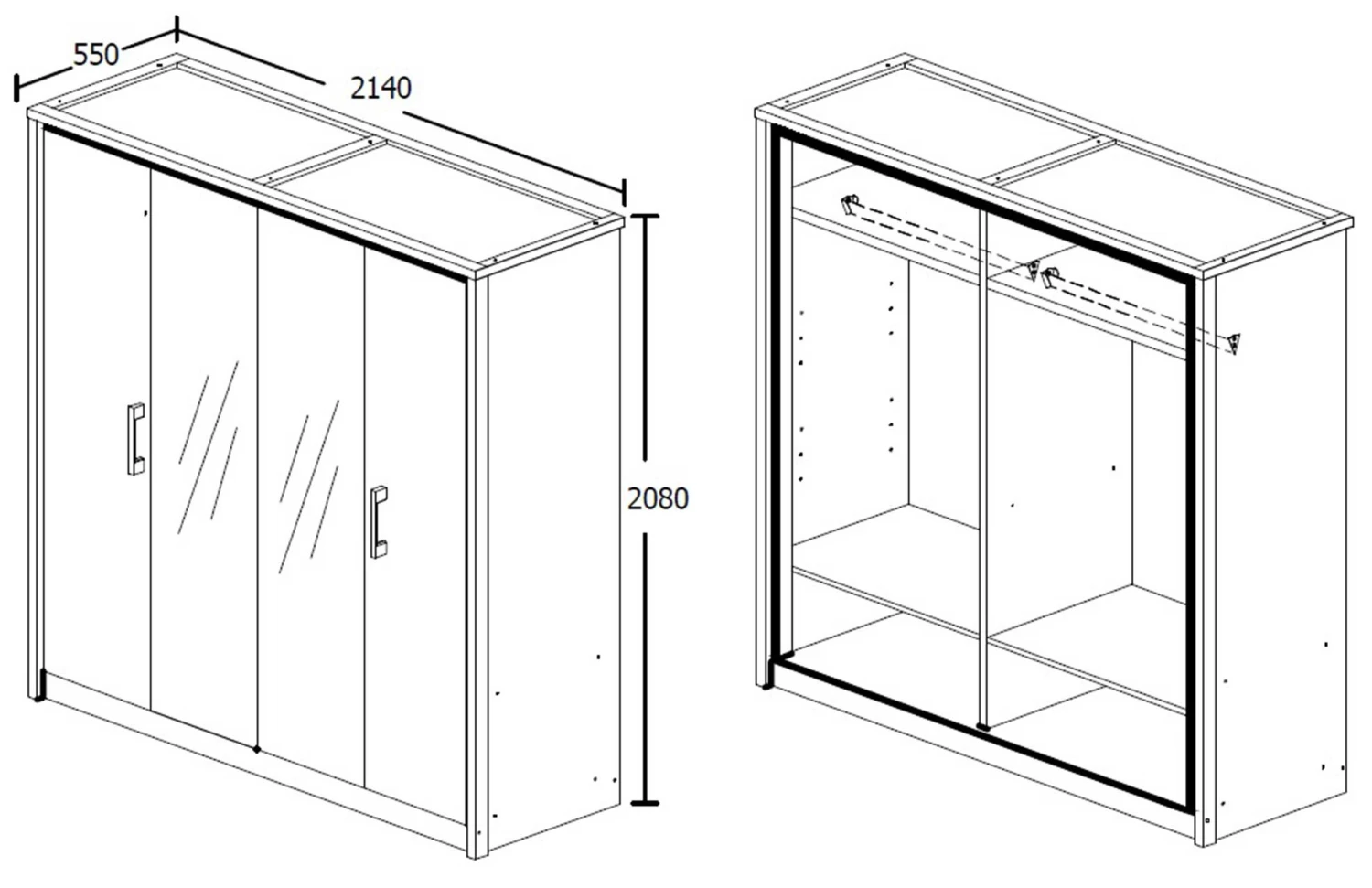 550
2140
2080